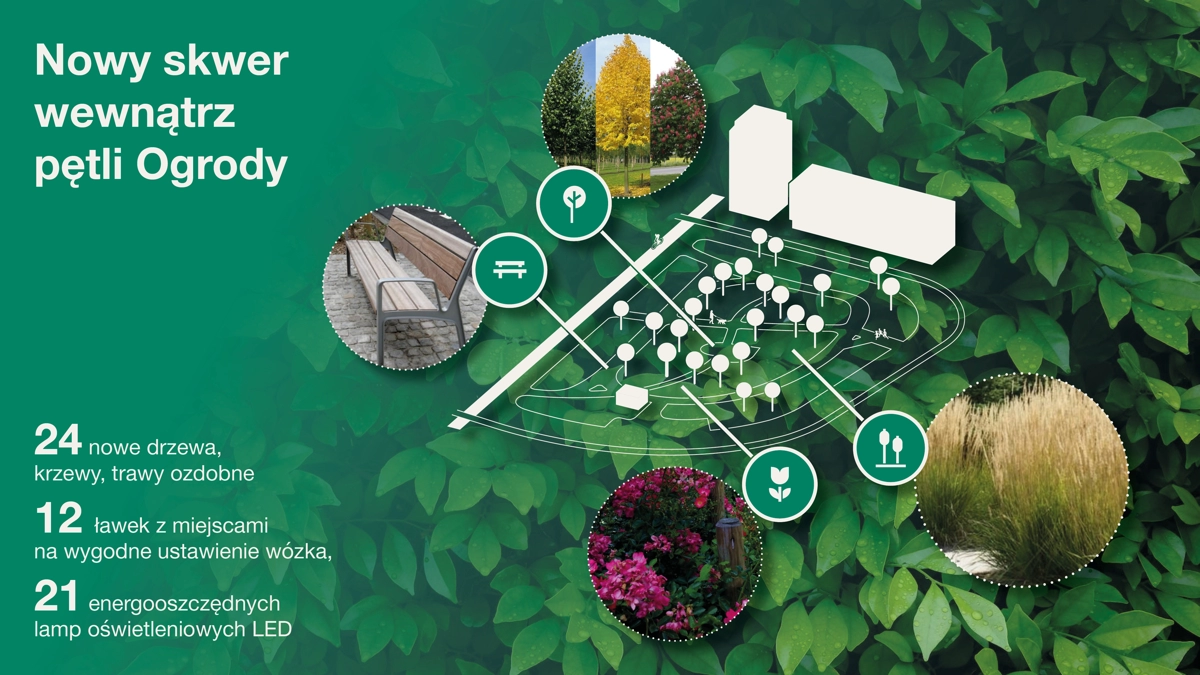 Nowy skwer wewnątrz pętli Ogrody

24 nowe drzewa, krzewy, trawy ozdobne

12 ławek z miejscami na wygodne ustawienie wózka,

21 energooszczędnych lamp oświetleniowych LED